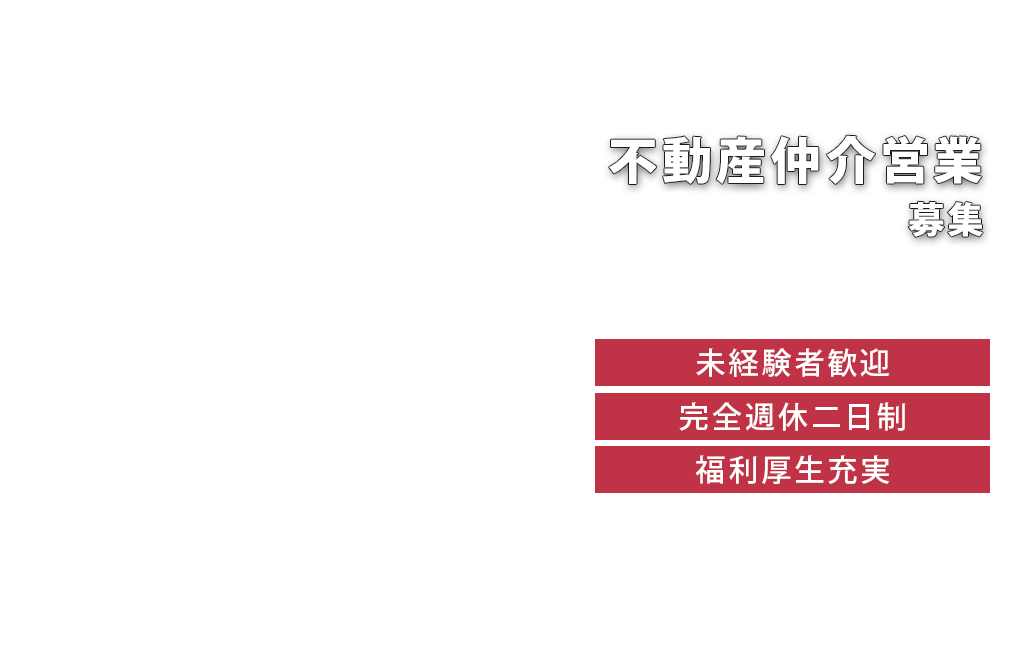 不動産仲介営業
募集

未経験者歓迎

完全週休二日制

福利厚生充実